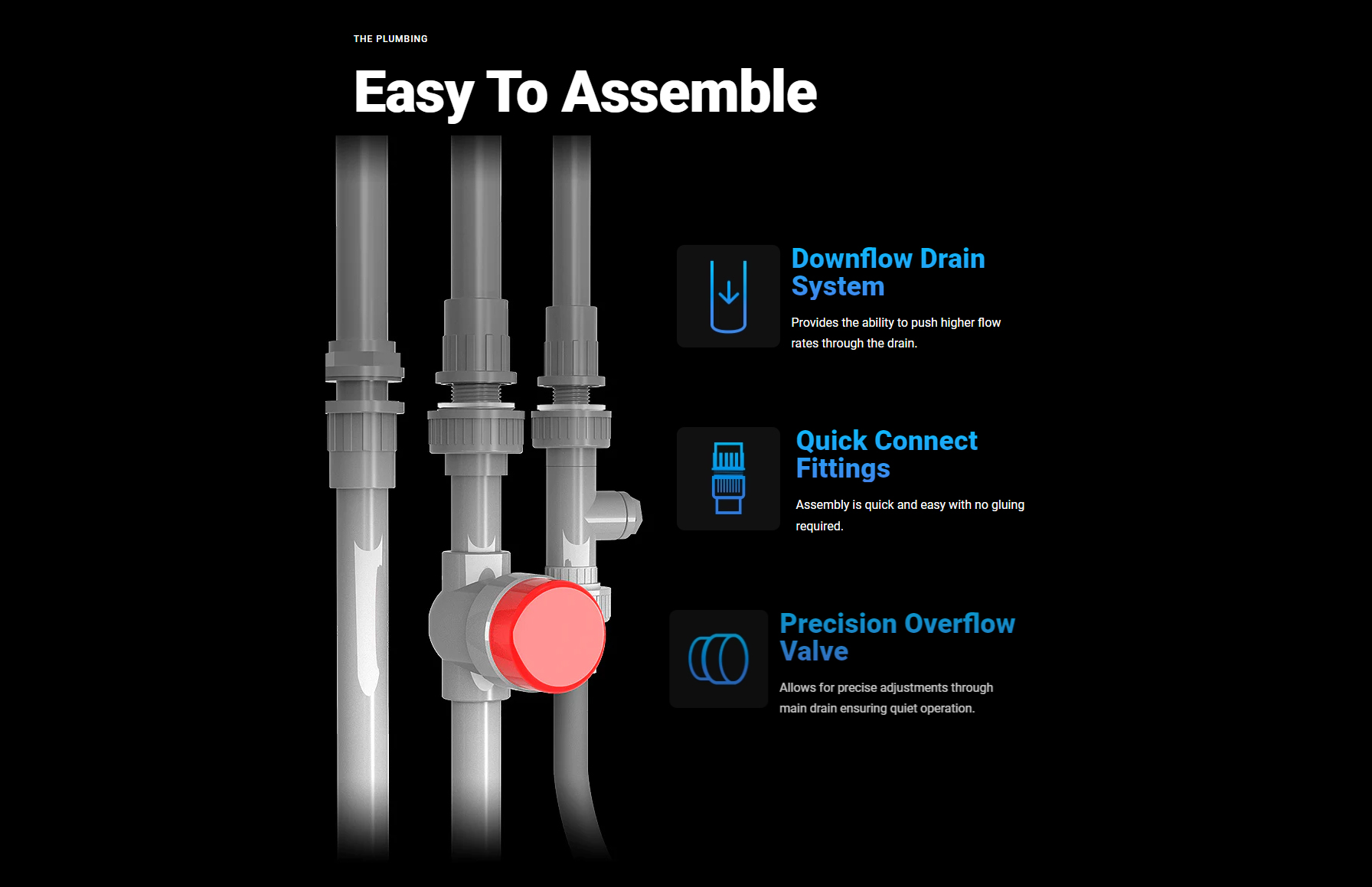 THE PLUMBING

Easy To Assemble

Downflow Drain System

Provides the ability to push higher flow rates through the drain.

Quick Connect Fittings

Assembly is quick and easy with no gluing required.

Precision Overflow Valve

Allows for precise adjustments through main drain ensuring quiet operation.