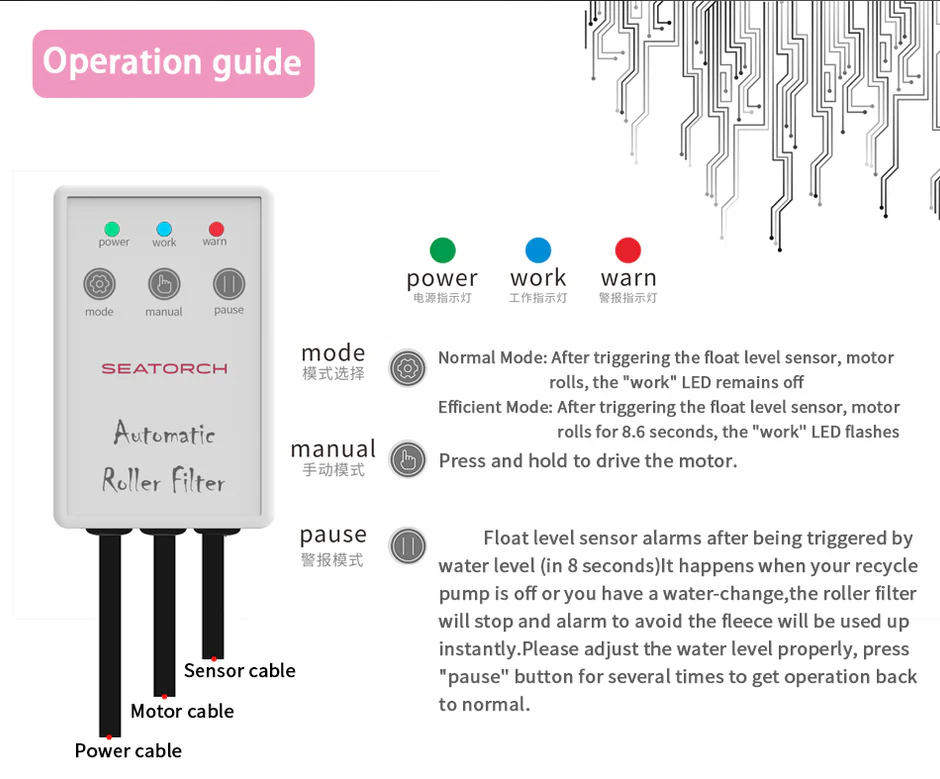 Operation guide

power work warn

mode manual pause

SEATORCH

Automatic Roller Filter

Sensor cable

Motor cable

Power cable

power
电源指示灯

work
工作指示灯

warn
警报指示灯

mode
模式选择

Normal Mode: After triggering the float level sensor, motor rolls, the "work" LED remains off

Efficient Mode: After triggering the float level sensor, motor rolls for 8.6 seconds, the "work" LED flashes

manual
手动模式

Press and hold to drive the motor.

pause
警报模式

Float level sensor alarms after being triggered by water level (in 8 seconds)It happens when your recycle pump is off or you have a water-change,the roller filter will stop and alarm to avoid the fleece will be used up instantly.Please adjust the water level properly, press "pause" button for several times to get operation back to normal.